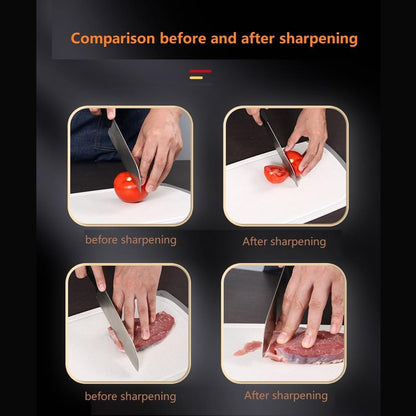 Comparison before and after sharpening

before sharpening

After sharpening

before sharpening

After sharpening