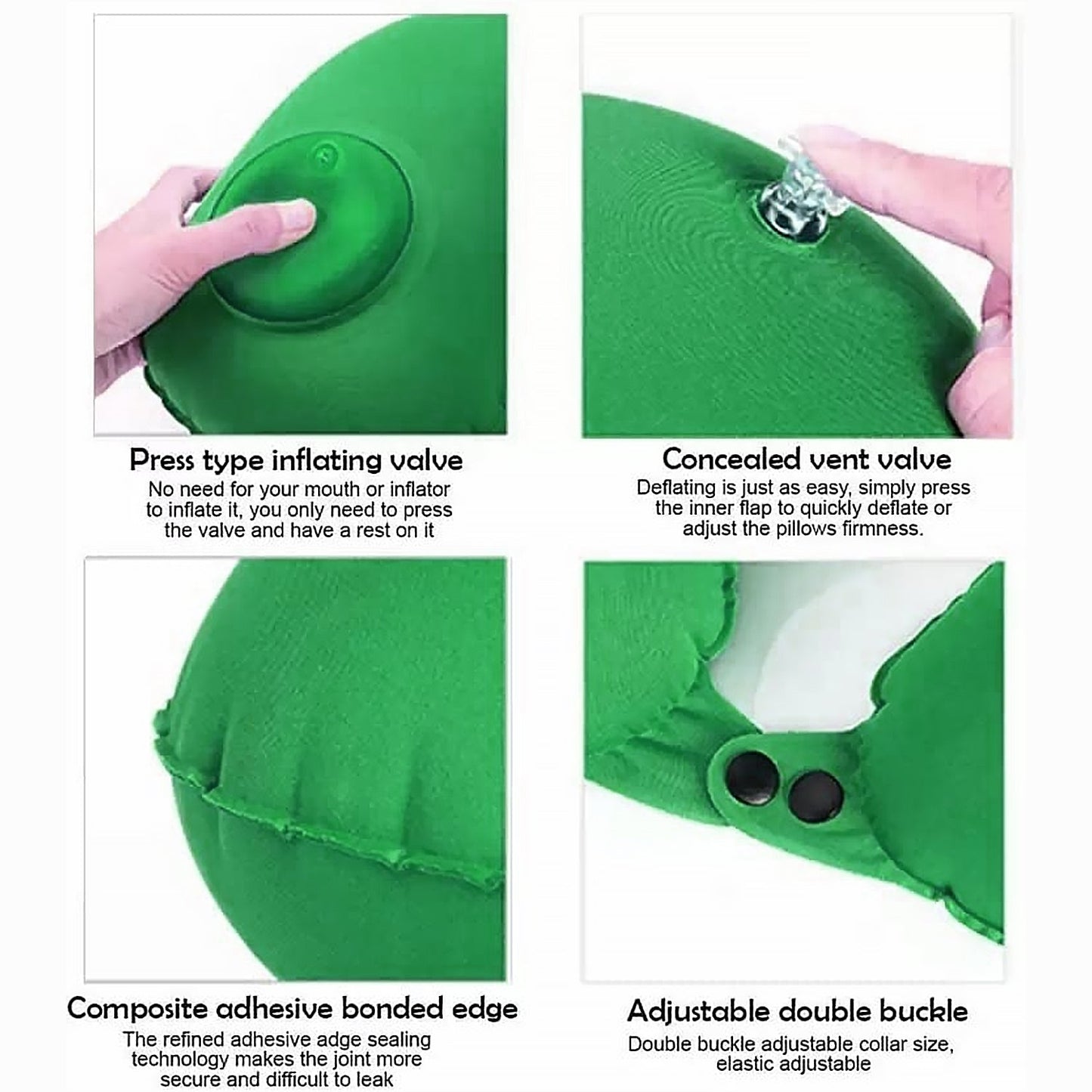 Press type inflating valve
No need for your mouth or inflator to inflate it, you only need to press the valve and have a rest on it

Concealed vent valve
Deflating is just as easy, simply press the inner flap to quickly deflate or adjust the pillows firmness.

Composite adhesive bonded edge
The refined adhesive adge sealing technology makes the joint more secure and difficult to leak

Adjustable double buckle
Double buckle adjustable collar size, elastic adjustable