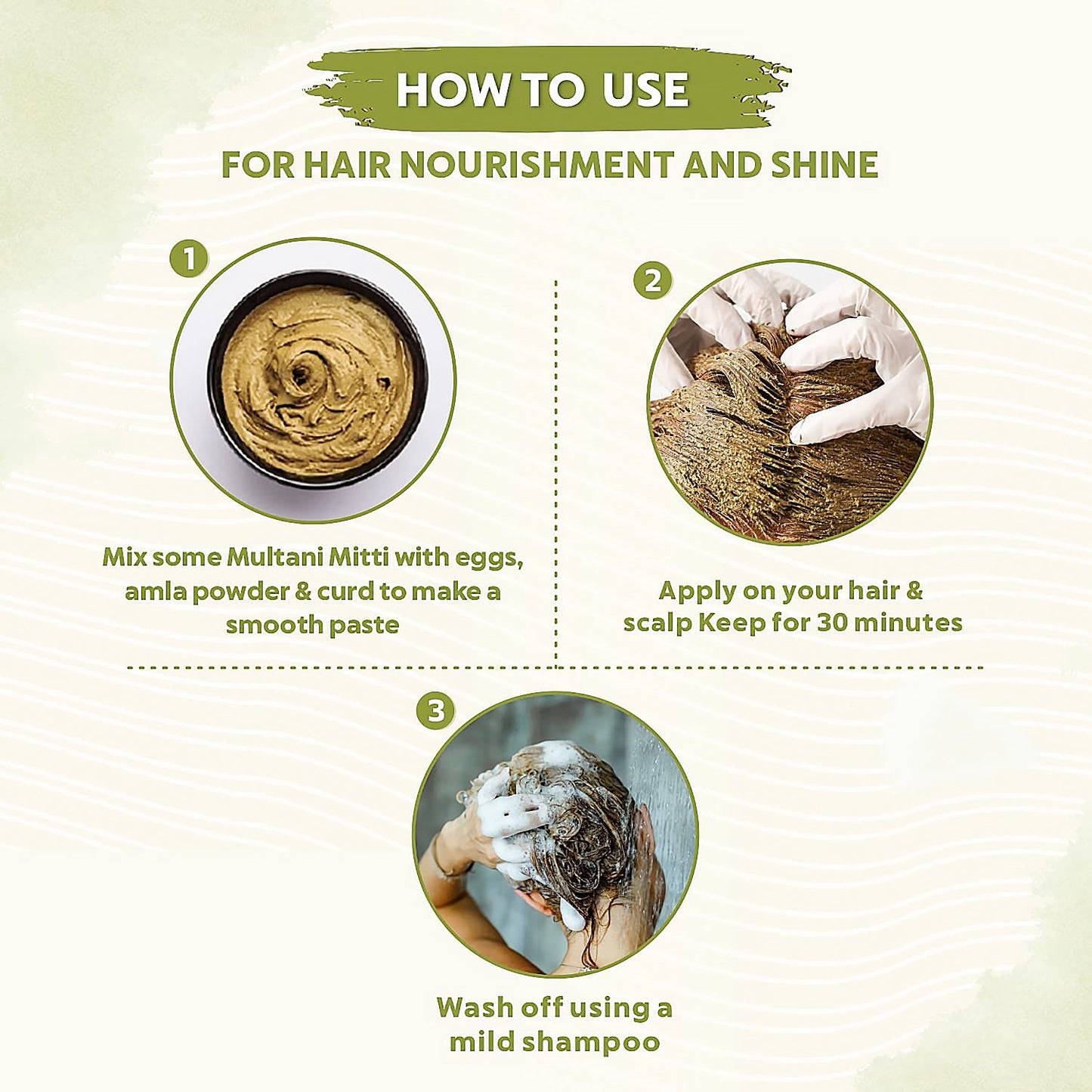 HOW TO USE

FOR HAIR NOURISHMENT AND SHINE

1

Mix some Multani Mitti with eggs, amla powder & curd to make a smooth paste

2

Apply on your hair & scalp Keep for 30 minutes

3

Wash off using a mild shampoo