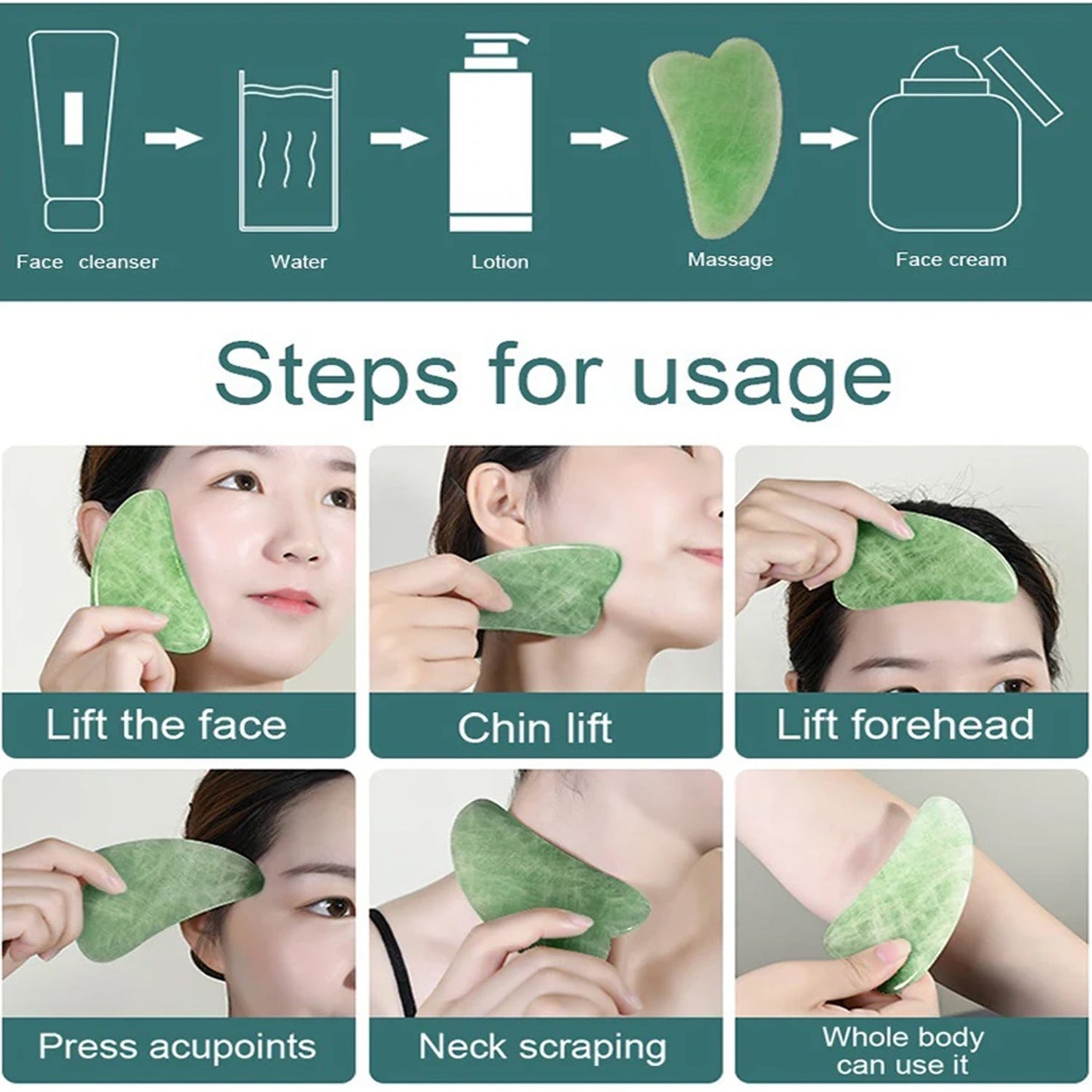 Face cleanser

Water

Lotion

Massage

Face cream

Steps for usage

Lift the face

Chin lift

Lift forehead

Press acupoints

Neck scraping

Whole body can use it