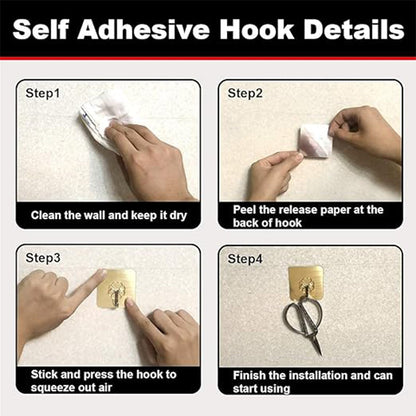 Self Adhesive Hook Details

Step1

Clean the wall and keep it dry

Step2

Peel the release paper at the back of hook

Step3

Stick and press the hook to squeeze out air

Step4

Finish the installation and can start using