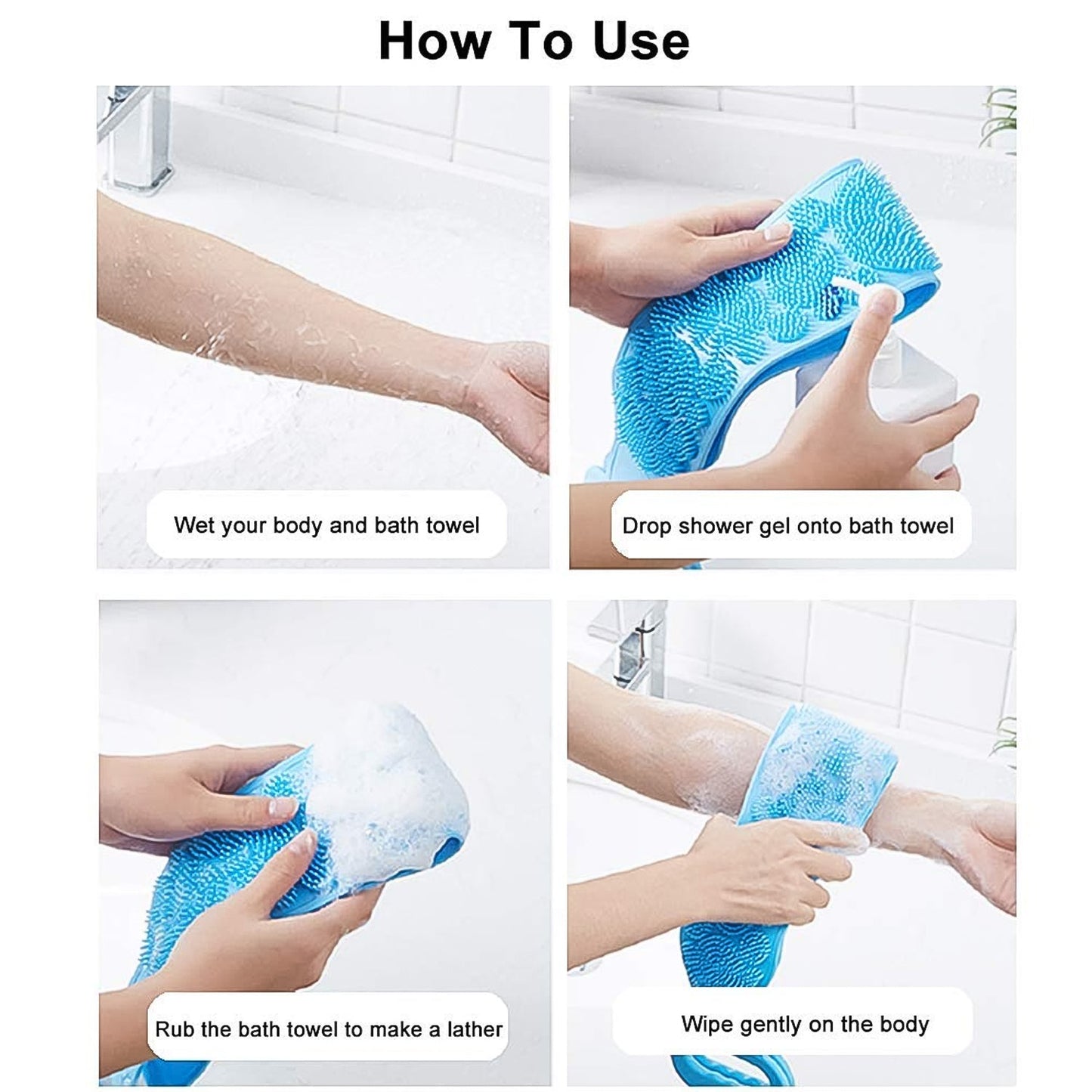 How To Use

Wet your body and bath towel

Drop shower gel onto bath towel

Rub the bath towel to make a lather

Wipe gently on the body