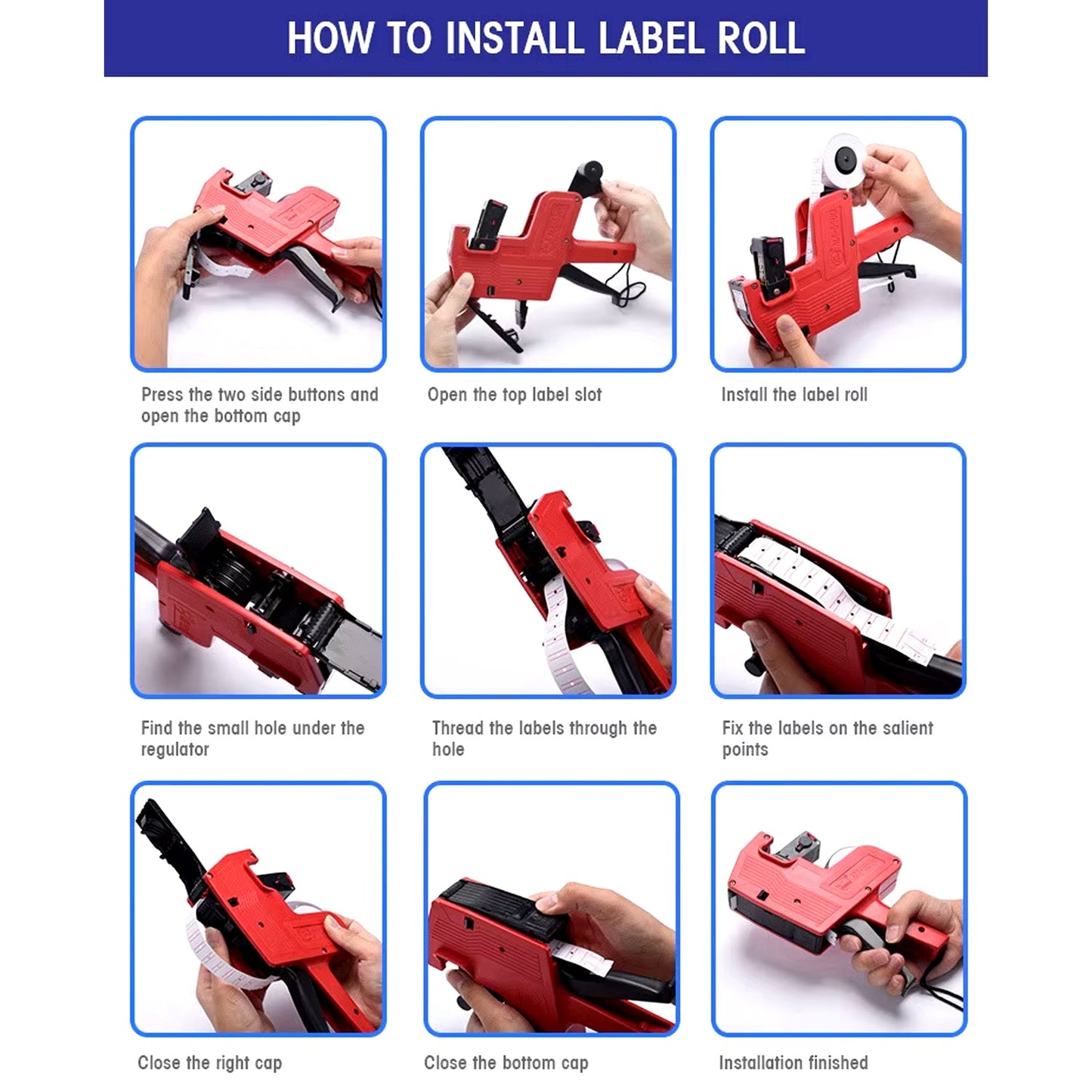 HOW TO INSTALL LABEL ROLL

Press the two side buttons and open the bottom cap

Open the top label slot

Install the label roll

Find the small hole under the regulator

Thread the labels through the hole

Fix the labels on the salient points

Close the right cap

Close the bottom cap

Installation finished