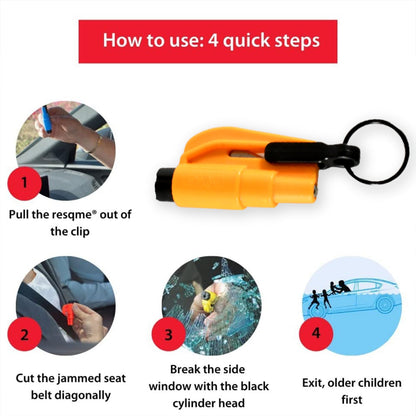 How to use: 4 quick steps

1

Pull the resqme® out of the clip

2

Cut the jammed seat belt diagonally

3

Break the side window with the black cylinder head

4

Exit, older children first