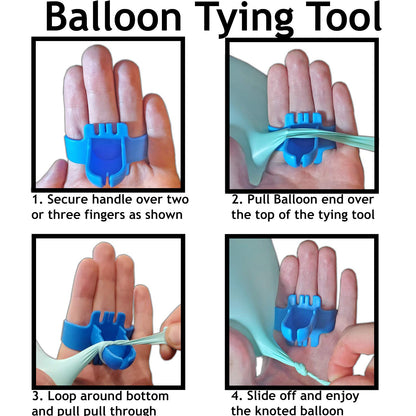 Balloon Tying Tool

1. Secure handle over two or three fingers as shown

2. Pull Balloon end over the top of the tying tool

3. Loop around bottom and pull pull through

4. Slide off and enjoy the knoted balloon