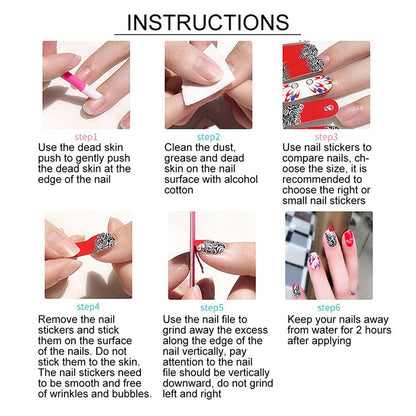 INSTRUCTIONS

step1
Use the dead skin push to gently push the dead skin at the edge of the nail

step2
Clean the dust, grease and dead skin on the nail surface with alcohol cotton

step3
Use nail stickers to compare nails, choose the size, it is recommended to choose the right or small nail stickers

step4
Remove the nail stickers and stick them on the surface of the nails. Do not stick them to the skin. The nail stickers need to be smooth and free of wrinkles and bubbles.

step5
Use the nail file to grind away the excess along the edge of the nail vertically, pay attention to the nail file should be vertically downward, do not grind left and right

step6
Keep your nails away from water for 2 hours after applying