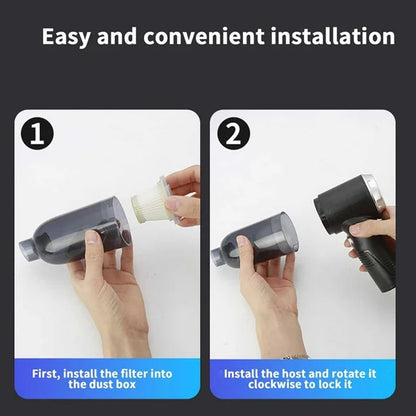 Easy and convenient installation

1

First, install the filter into the dust box

2

Install the host and rotate it clockwise to lock it