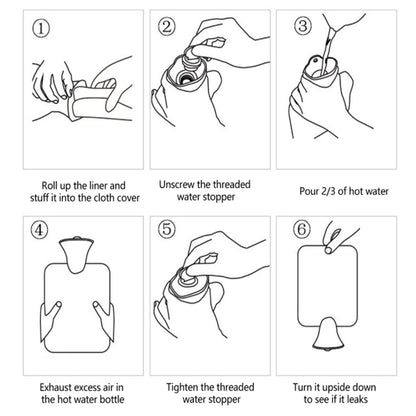 ①

Roll up the liner and stuff it into the cloth cover

②

Unscrew the threaded water stopper

③

Pour 2/3 of hot water

④

Exhaust excess air in the hot water bottle

⑤

Tighten the threaded water stopper

⑥

Turn it upside down to see if it leaks