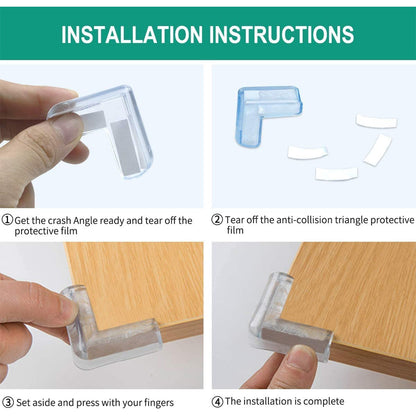 INSTALLATION INSTRUCTIONS

① Get the crash Angle ready and tear off the protective film

② Tear off the anti-collision triangle protective film

③ Set aside and press with your fingers

④ The installation is complete