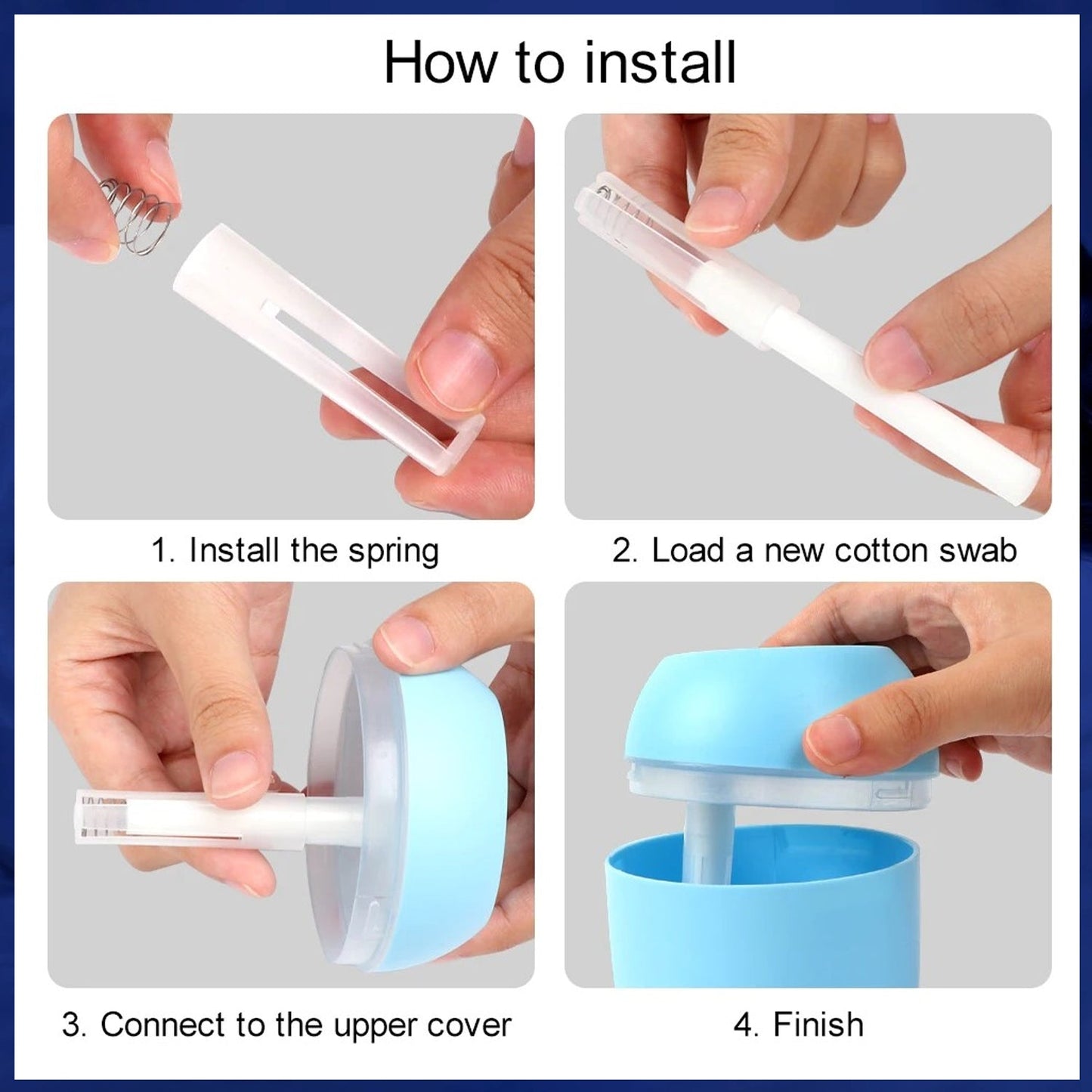 How to install

1. Install the spring

2. Load a new cotton swab

3. Connect to the upper cover

4. Finish