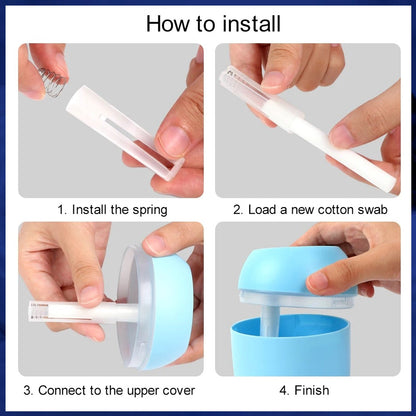 How to install

1. Install the spring

2. Load a new cotton swab

3. Connect to the upper cover

4. Finish