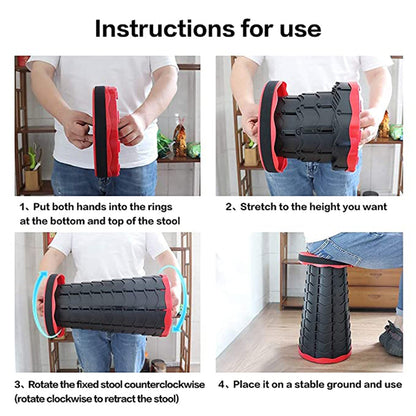 Instructions for use

1、Put both hands into the rings at the bottom and top of the stool

2、Stretch to the height you want

3、Rotate the fixed stool counterclockwise (rotate clockwise to retract the stool)

4、Place it on a stable ground and use