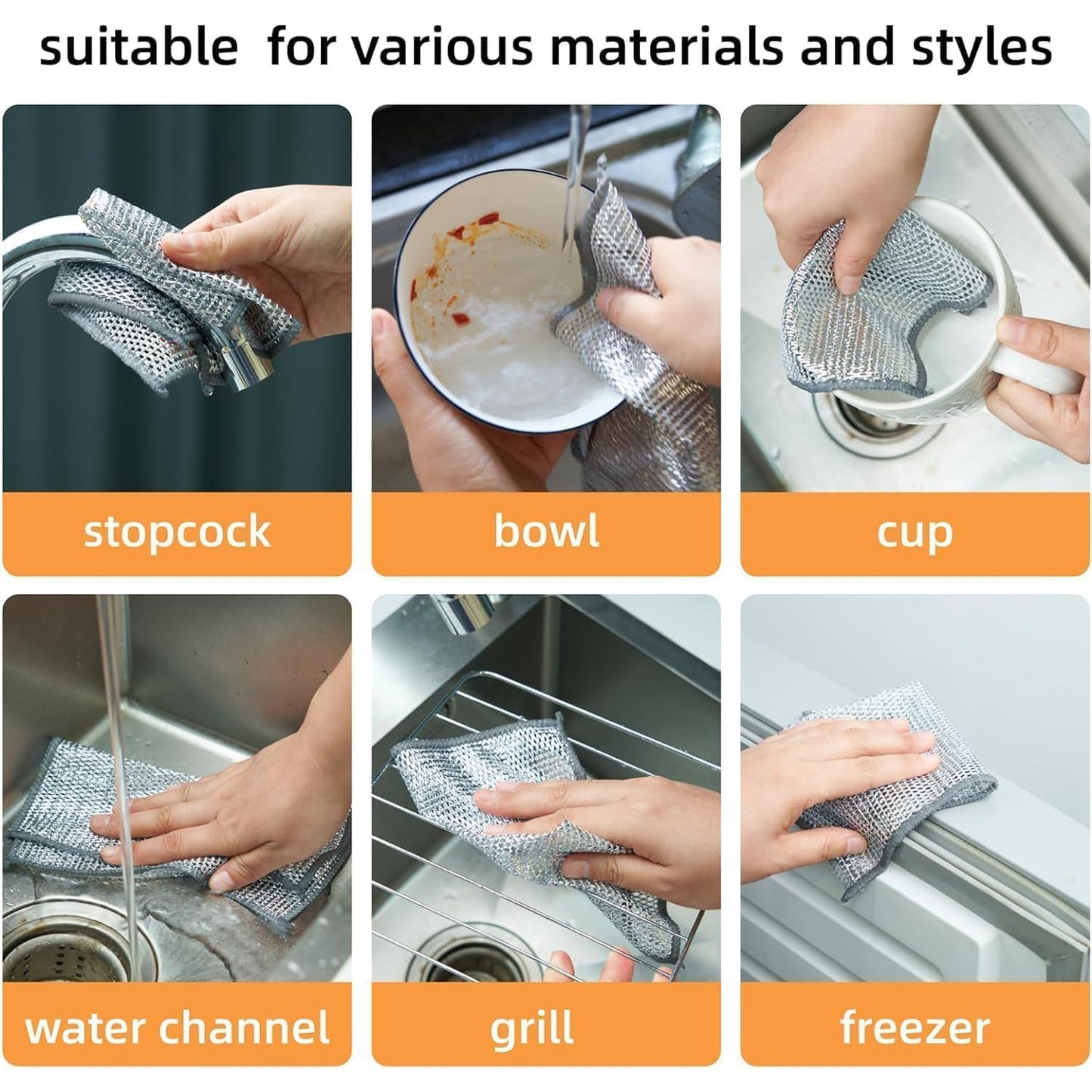 suitable for various materials and styles

stopcock

bowl

cup

water channel

grill

freezer