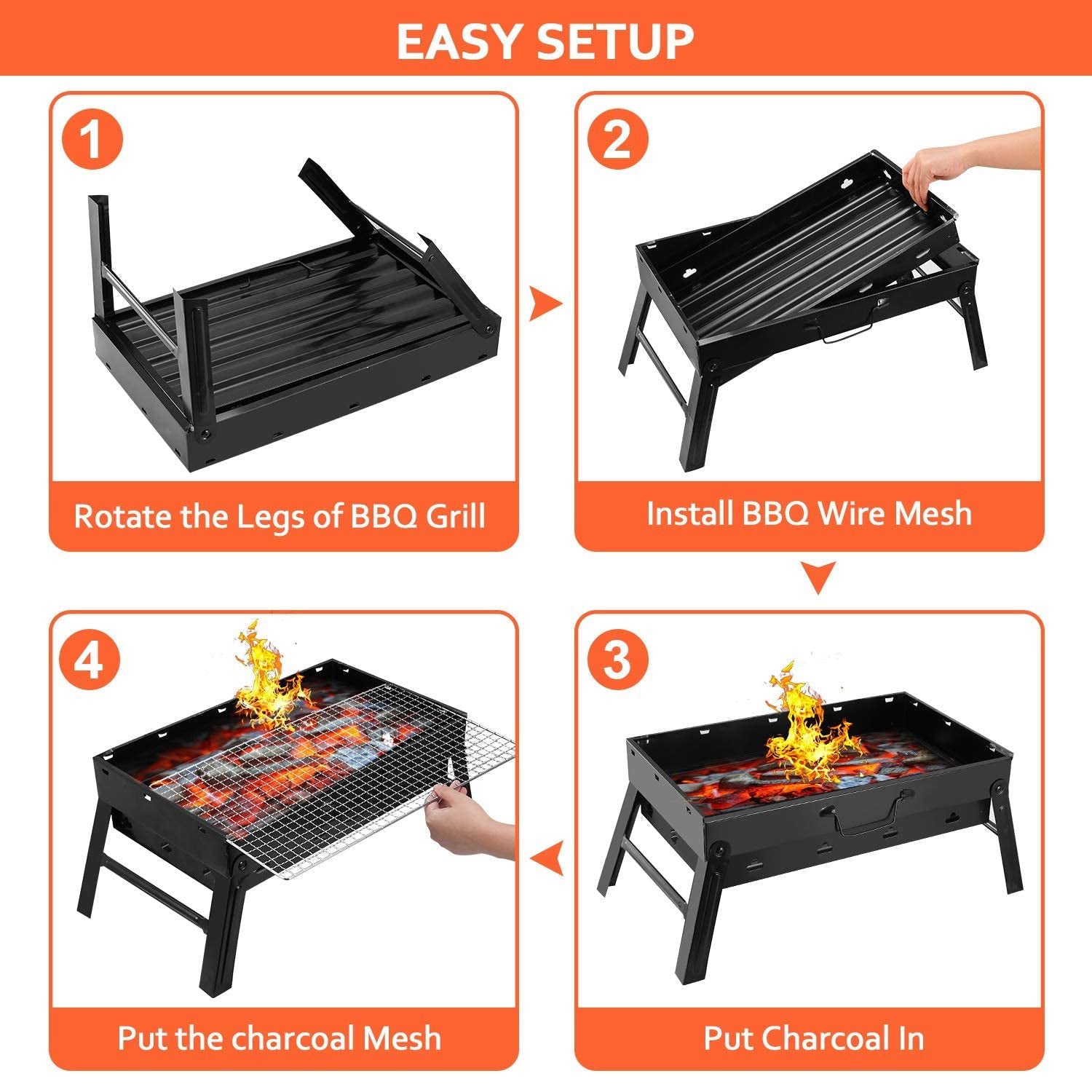 EASY SETUP

1

Rotate the Legs of BBQ Grill

2

Install BBQ Wire Mesh

3

Put Charcoal In

4

Put the charcoal Mesh