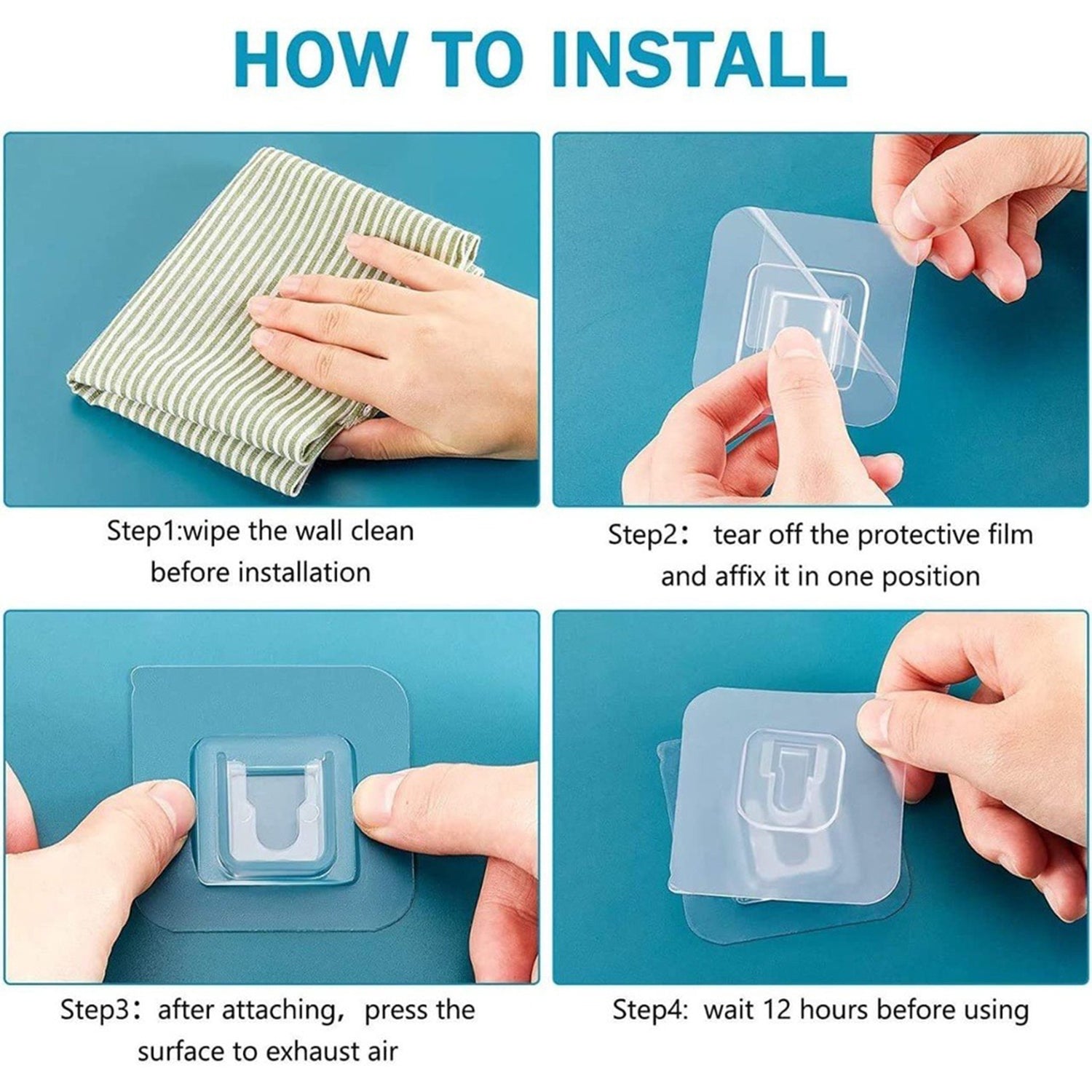 HOW TO INSTALL

Step1:wipe the wall clean before installation

Step2： tear off the protective film and affix it in one position

Step3：after attaching，press the surface to exhaust air

Step4: wait 12 hours before using