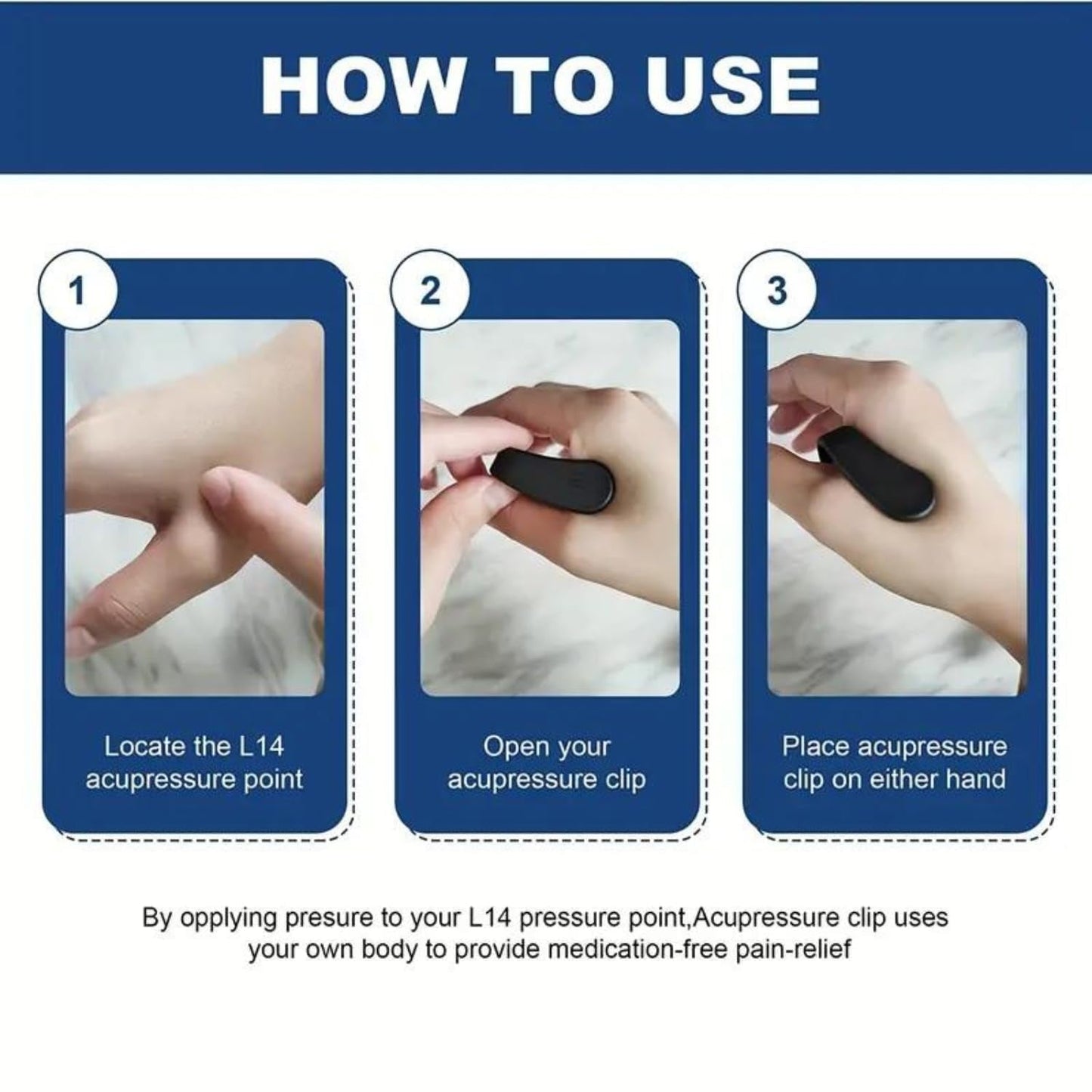 HOW TO USE

1

Locate the L14 acupressure point

2

Open your acupressure clip

3

Place acupressure clip on either hand

By opplying presure to your L14 pressure point,Acupressure clip uses your own body to provide medication-free pain-relief