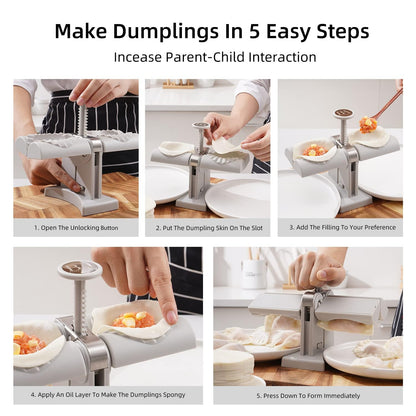 Make Dumplings In 5 Easy Steps

Incease Parent-Child Interaction

1. Open The Unlocking Button

2. Put The Dumpling Skin On The Slot

3. Add The Filling To Your Preference

4. Apply An Oil Layer To Make The Dumplings Spongy

5. Press Down To Form Immediately