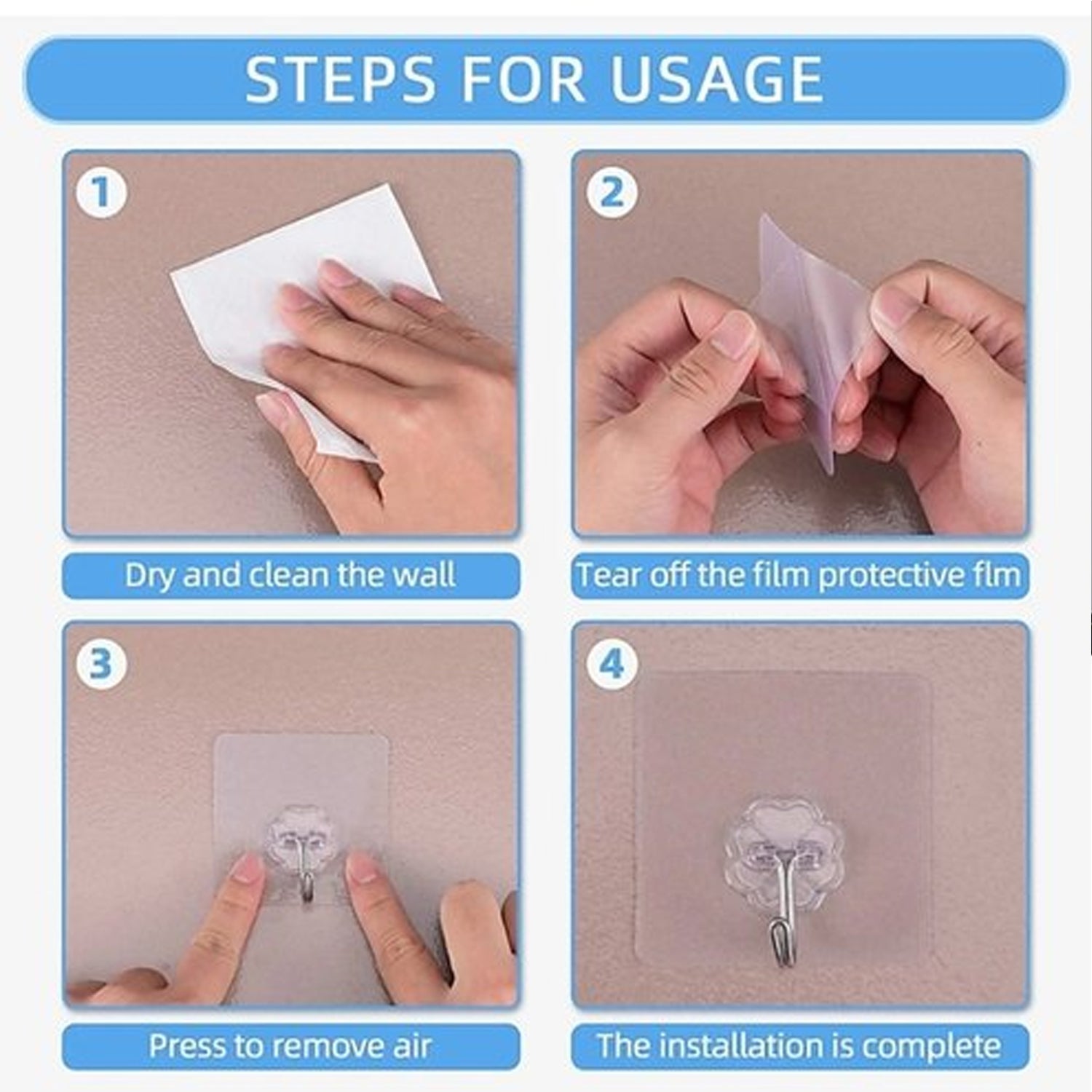 STEPS FOR USAGE

1

Dry and clean the wall

2

Tear off the film protective flm

3

Press to remove air

4

The installation is complete