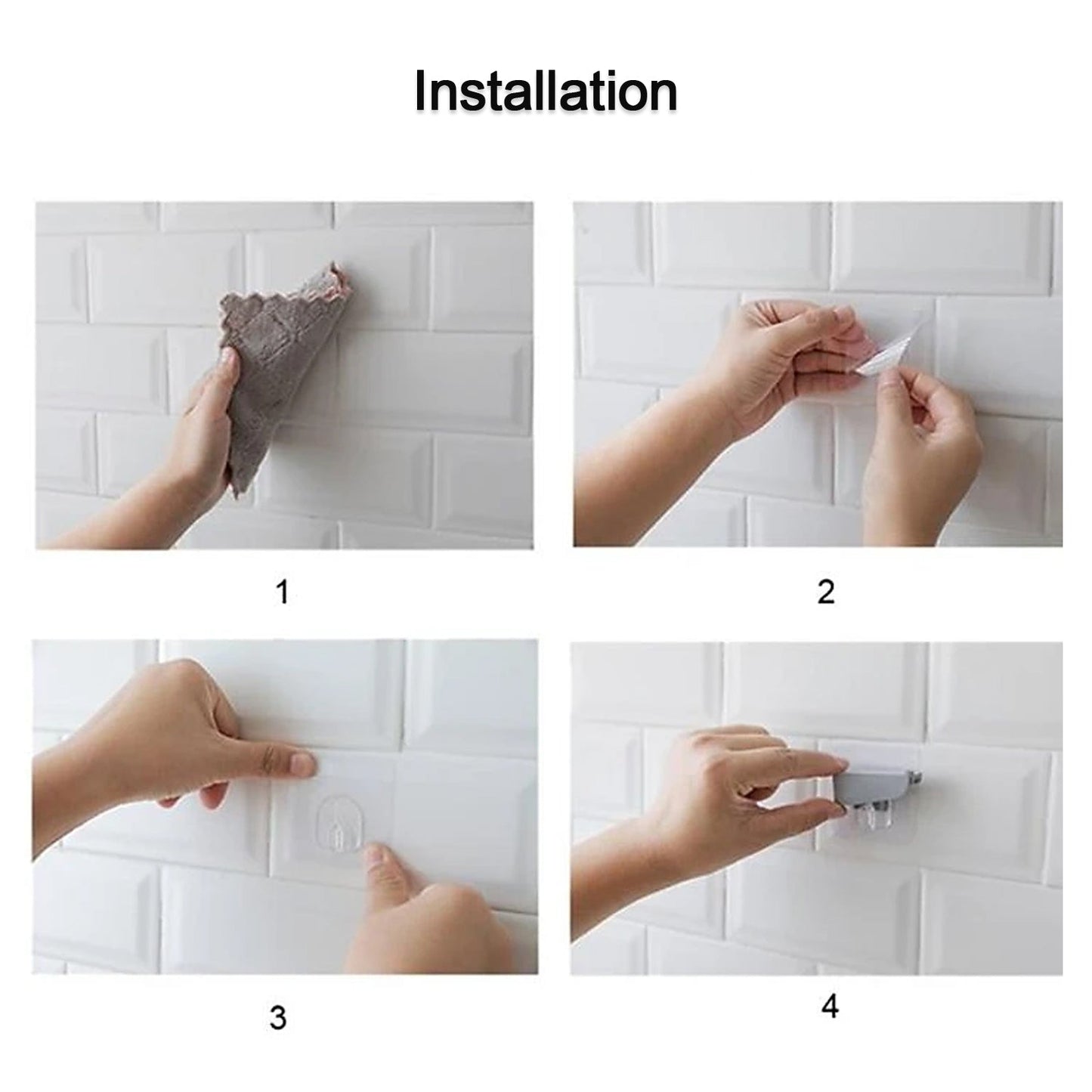 Installation

1

2

3

4