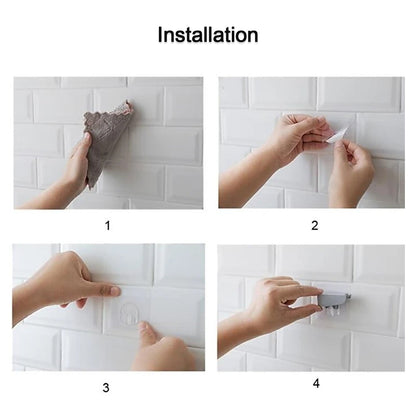 Installation

1

2

3

4