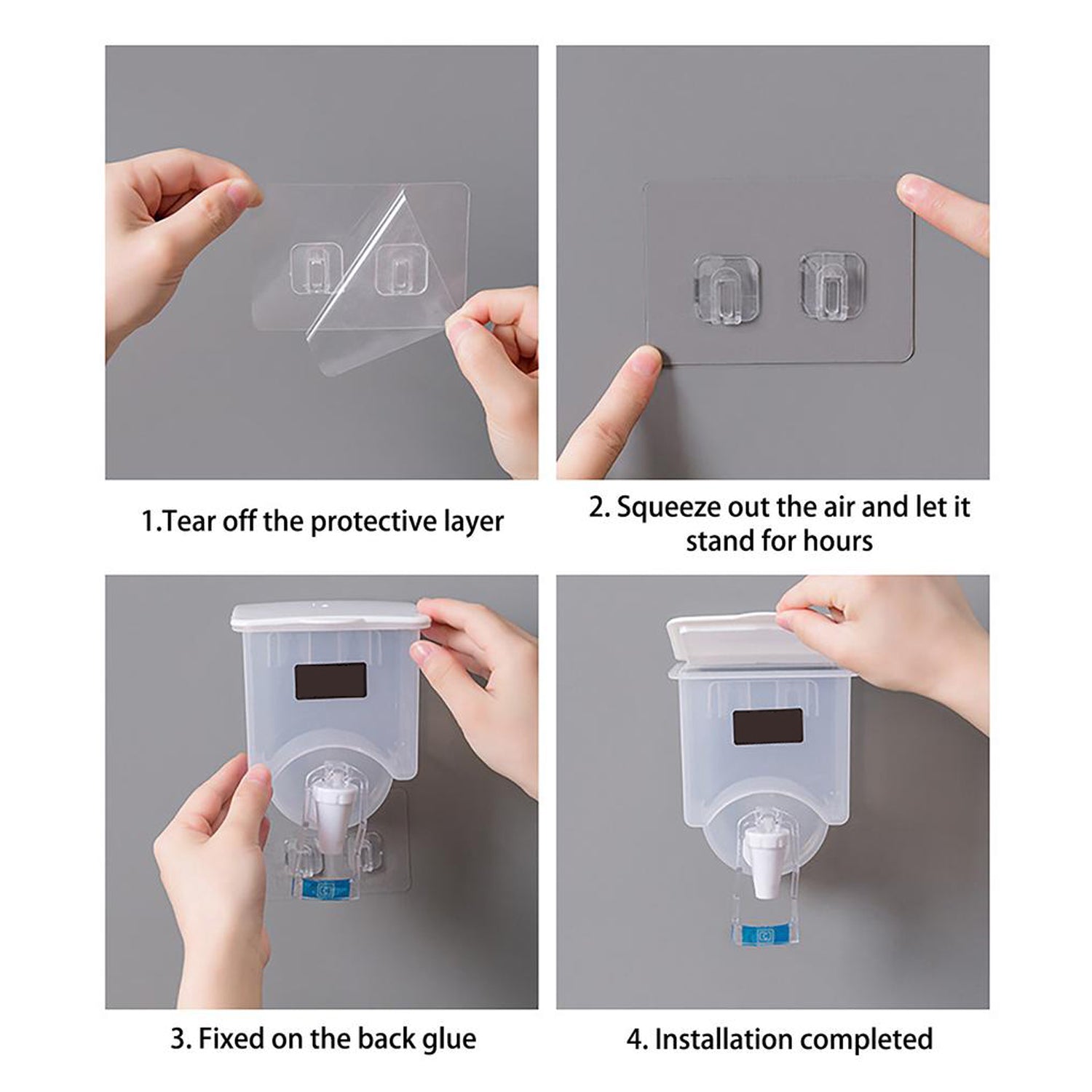 1.Tear off the protective layer

2. Squeeze out the air and let it stand for hours

3. Fixed on the back glue

4. Installation completed