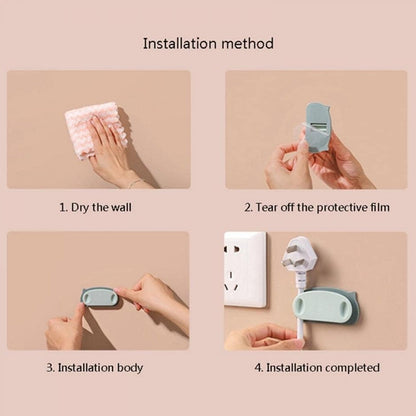 Installation method

1. Dry the wall

2. Tear off the protective film

3. Installation body

4. Installation completed