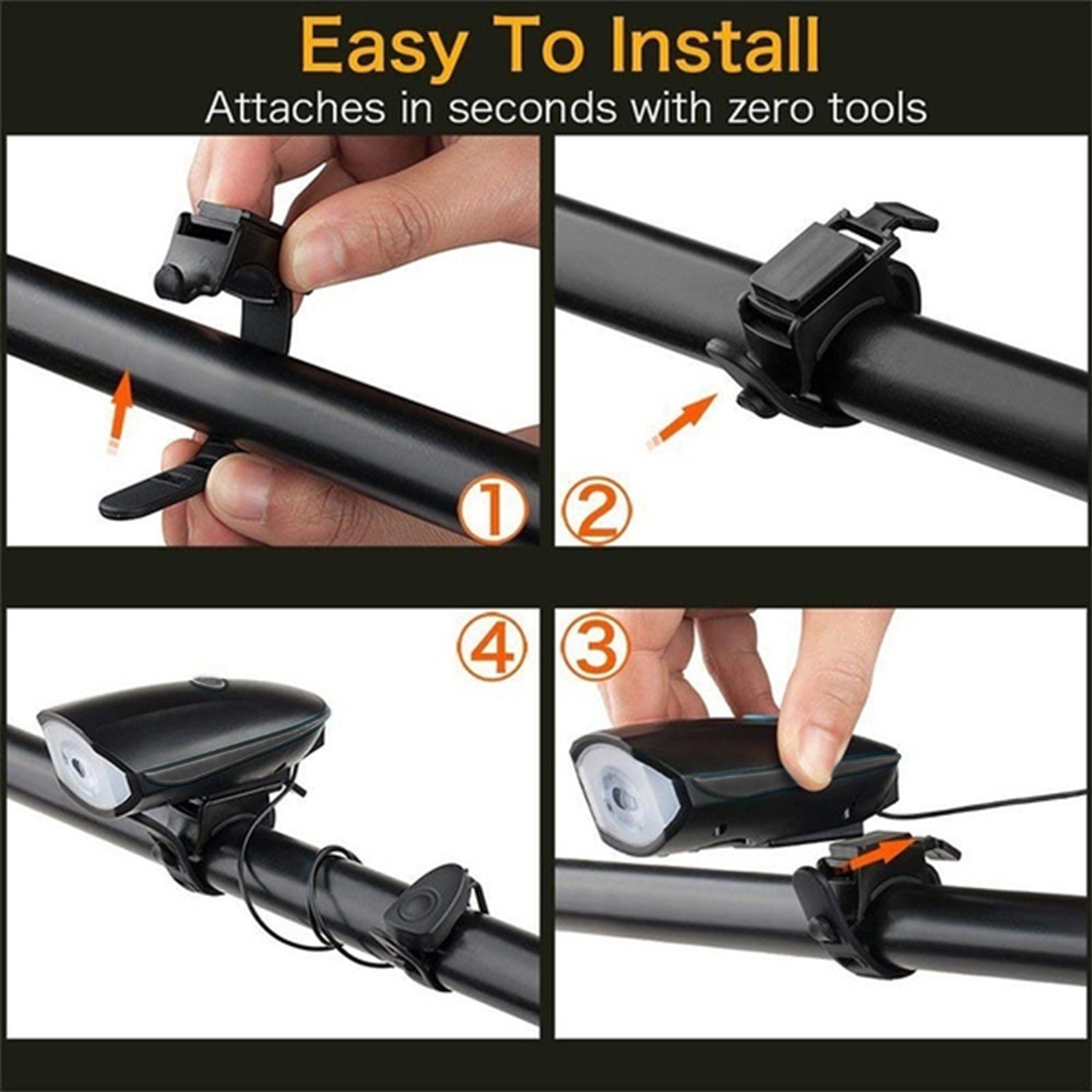 Easy To Install
Attaches in seconds with zero tools

①

②

④

③