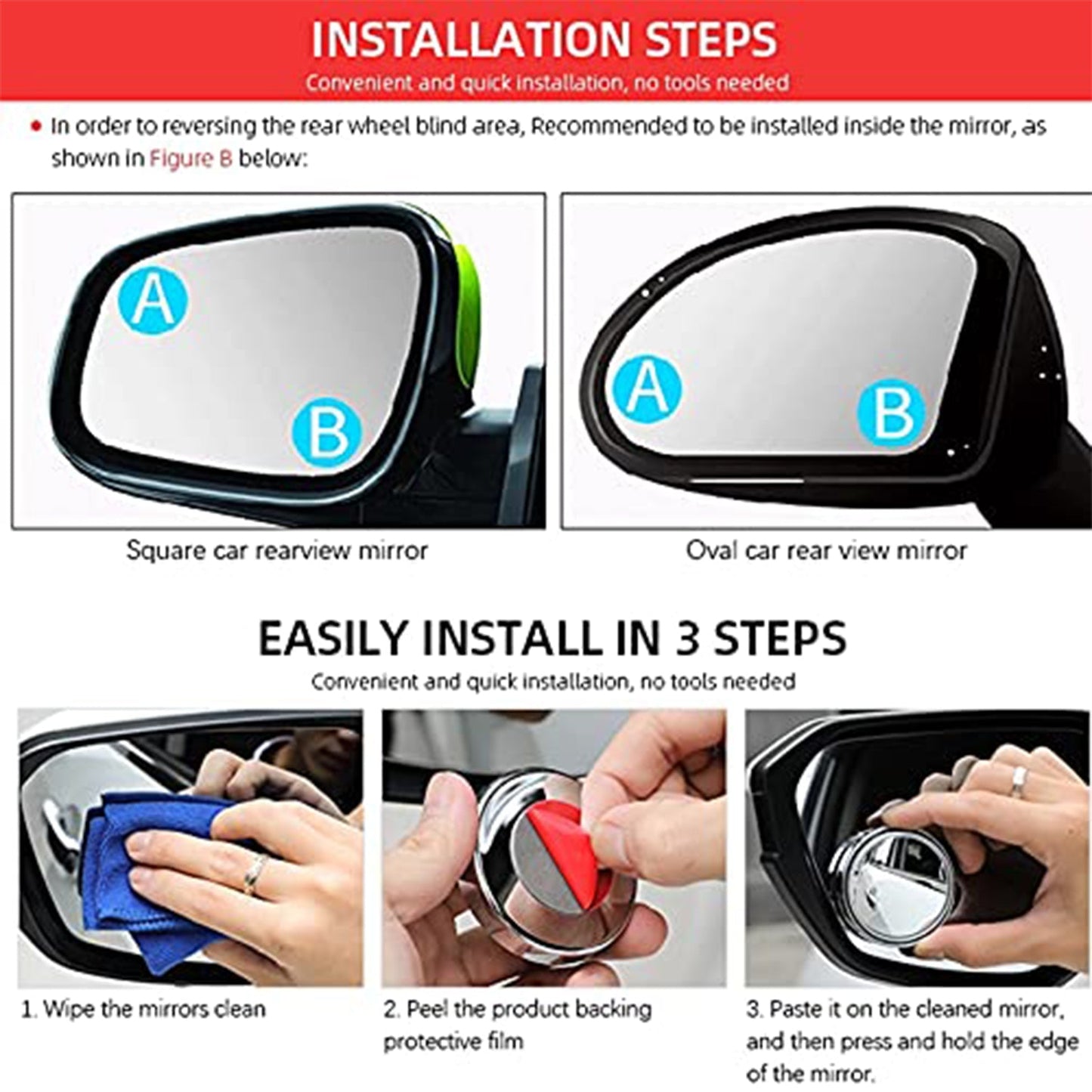 INSTALLATION STEPS
Convenient and quick installation, no tools needed

• In order to reversing the rear wheel blind area, Recommended to be installed inside the mirror, as shown in Figure B below:

A
B
Square car rearview mirror

A
B
Oval car rear view mirror

EASILY INSTALL IN 3 STEPS
Convenient and quick installation, no tools needed

1. Wipe the mirrors clean

2. Peel the product backing protective film

3. Paste it on the cleaned mirror, and then press and hold the edge of the mirror.