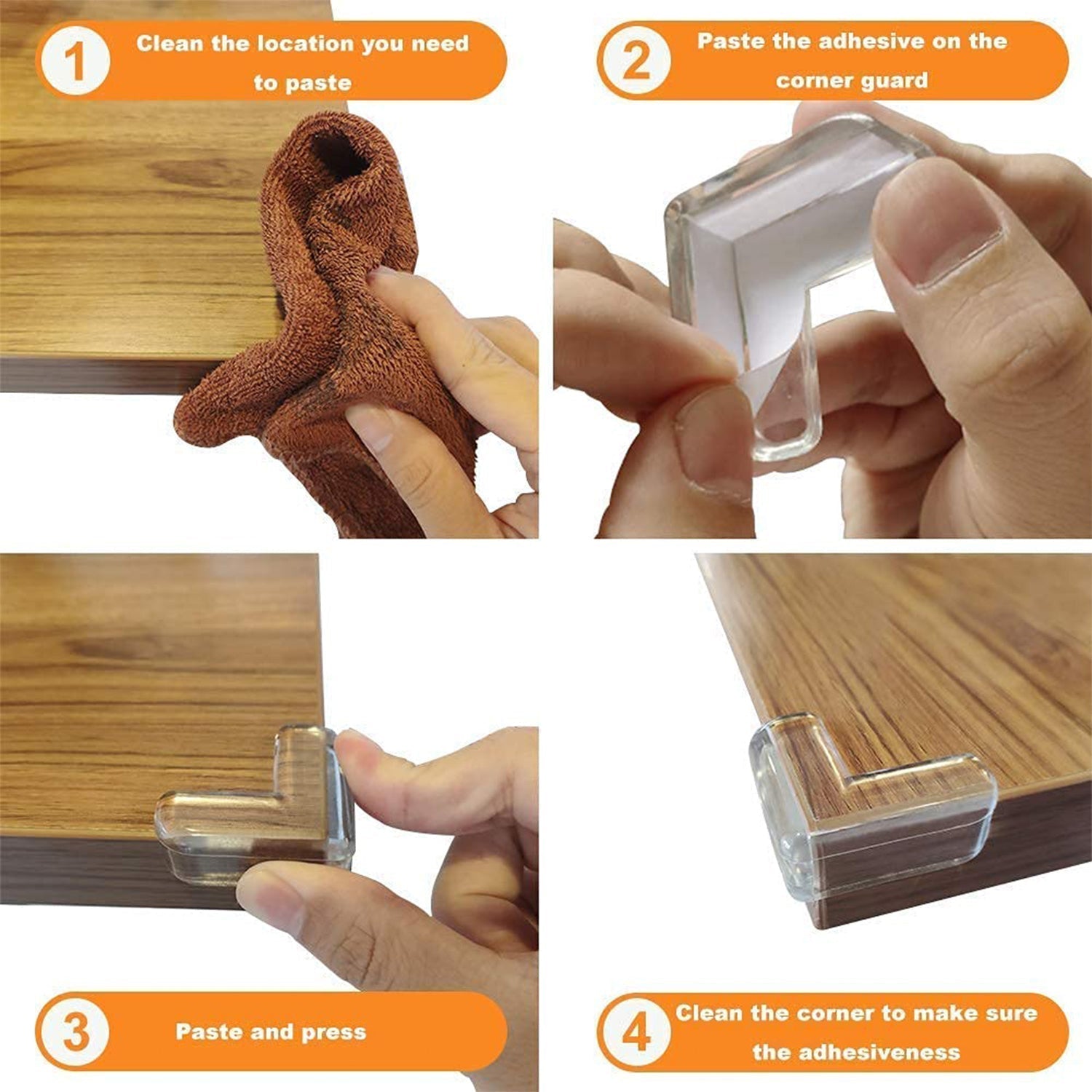 1 Clean the location you need to paste

2 Paste the adhesive on the corner guard

3 Paste and press

4 Clean the corner to make sure the adhesiveness