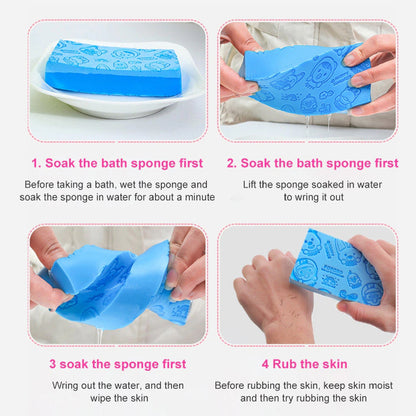 1. Soak the bath sponge first

Before taking a bath, wet the sponge and soak the sponge in water for about a minute

2. Soak the bath sponge first

Lift the sponge soaked in water to wring it out

3 soak the sponge first

Wring out the water, and then wipe the skin

4 Rub the skin

Before rubbing the skin, keep skin moist and then try rubbing the skin